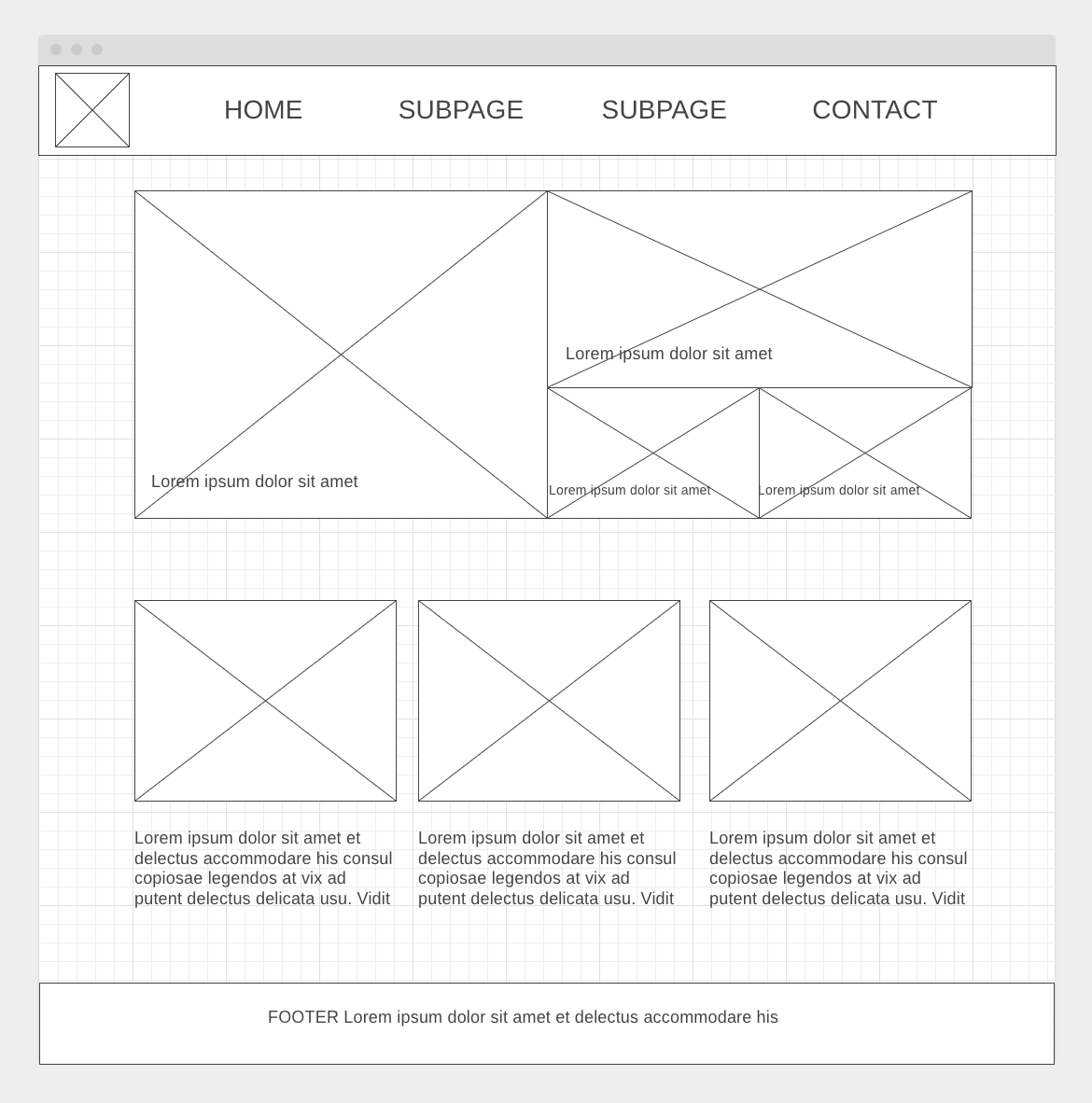 HOME SUBPAGE SUBPAGE CONTACT

Lorem ipsum dolor sit amet

Lorem ipsum dolor sit amet

Lorem ipsum dolor sit amet

Lorem ipsum dolor sit amet

Lorem ipsum dolor sit amet et delectus accommodare his consul copiosae legendos at vix ad putent delectus delicata usu. Vidit

Lorem ipsum dolor sit amet et delectus accommodare his consul copiosae legendos at vix ad putent delectus delicata usu. Vidit

Lorem ipsum dolor sit amet et delectus accommodare his consul copiosae legendos at vix ad putent delectus delicata usu. Vidit

FOOTER Lorem ipsum dolor sit amet et delectus accommodare his